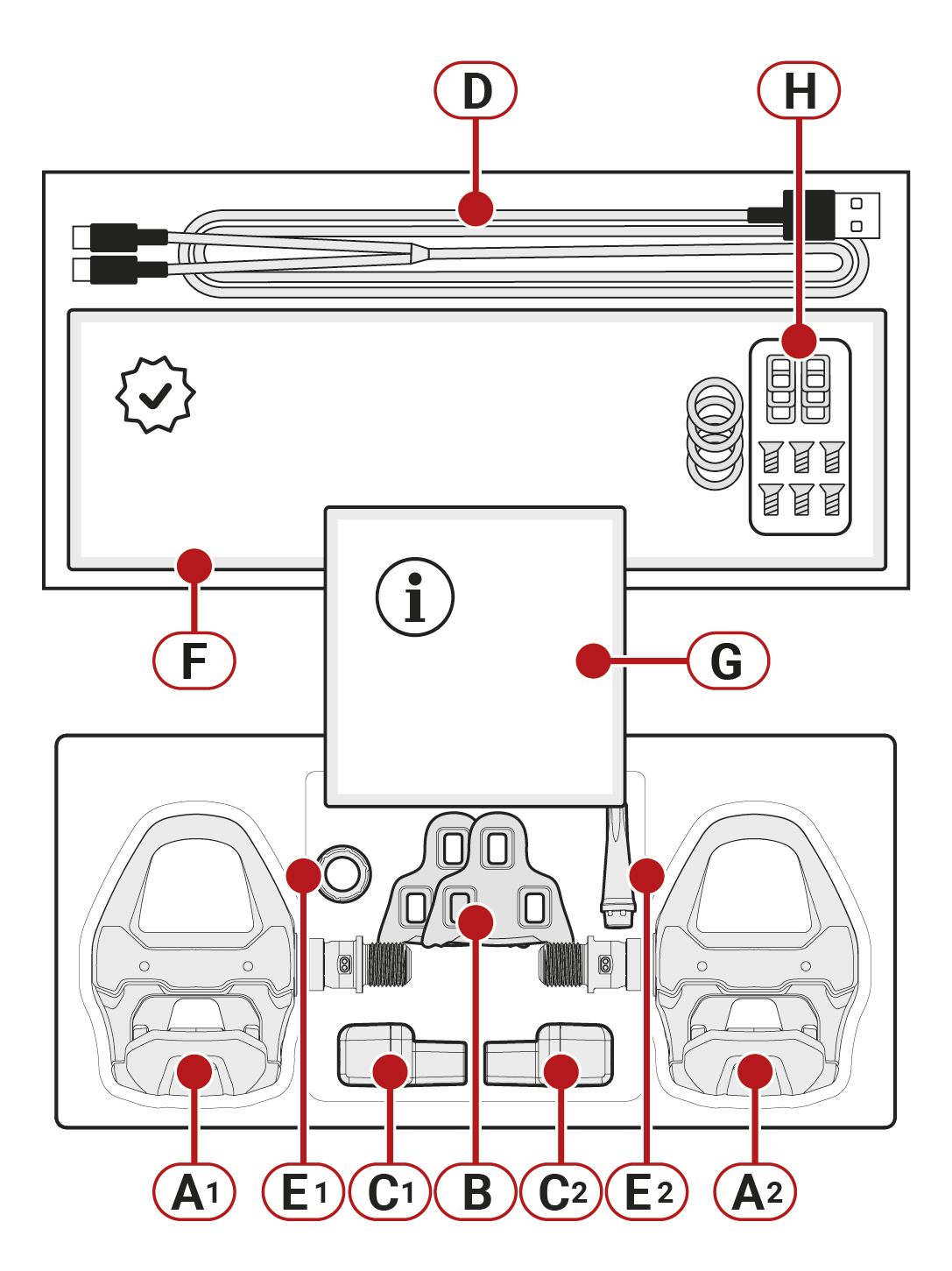 D
H
F
G
A1
E1
C1
B
C2
E2
A2